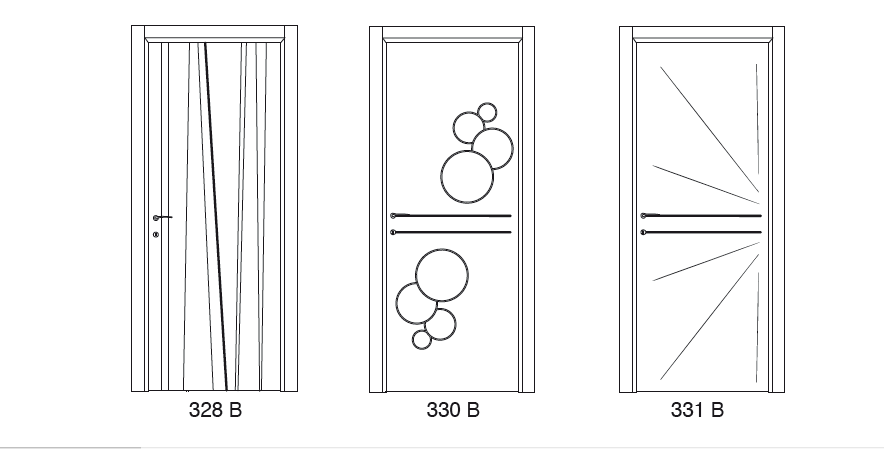 328 B

330 B

331 B